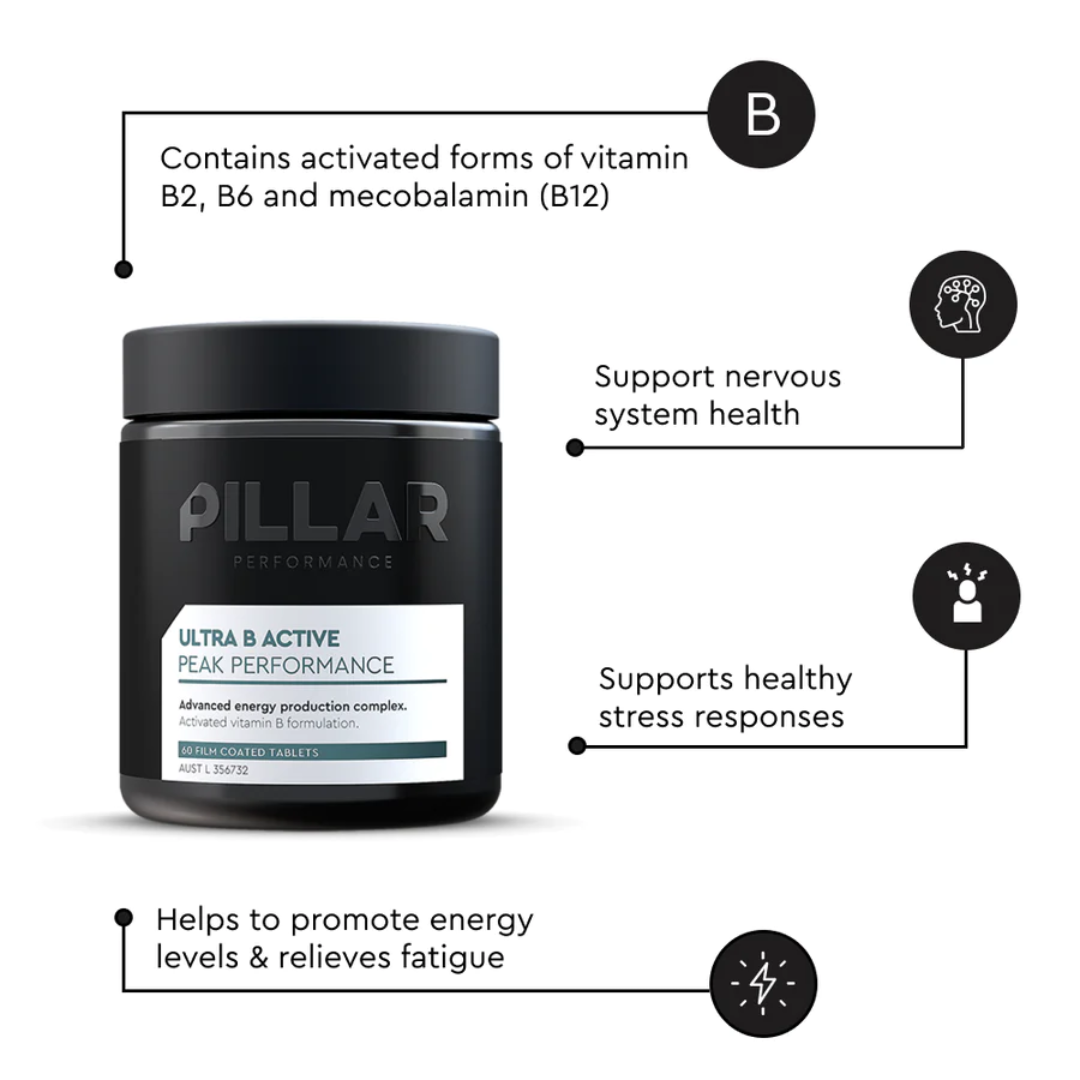 B

Contains activated forms of vitamin B2, B6 and mecobalamin (B12)

PILLAR
PERFORMANCE

ULTRA B ACTIVE
PEAK PERFORMANCE

Advanced energy production complex.
Activated vitamin B formulation.

60 FILM COATED TABLETS
AUST L 356732

Support nervous system health

Supports healthy stress responses

Helps to promote energy levels & relieves fatigue